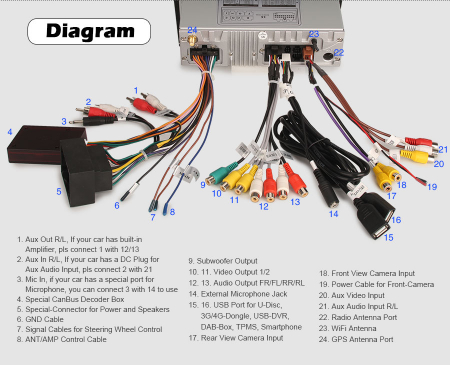 Diagram

24 23 22 1 2 3 4 5 6 7 8 9 10 11 12 13 14 15 16 17 18 19 20 21

1. Aux Out R/L, If your car has built-in Amplifier, pls connect 1 with 12/13
2. Aux In R/L, If your car has a DC Plug for Aux Audio Input, pls connect 2 with 21
3. Mic In, if your car has a special port for Microphone, you can connect 3 with 14 to use
4. Special CanBus Decoder Box
5. Special-Connector for Power and Speakers
6. GND Cable
7. Signal Cables for Steering Wheel Control
8. ANT/AMP Control Cable

9. Subwoofer Output
10. 11. Video Output 1/2
12. 13. Audio Output FR/FL/RR/RL
14. External Microphone Jack
15. 16. USB Port for U-Disc, 3G/4G-Dongle, USB-DVR, DAB-Box, TPMS, Smartphone
17. Rear View Camera Input

18. Front View Camera Input
19. Power Cable for Front-Camera
20. Aux Video Input
21. Aux Audio Input R/L
22. Radio Antenna Port
23. WiFi Antenna
24. GPS Antenna Port