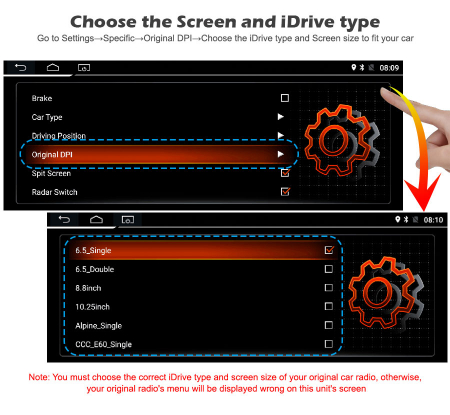 Choose the Screen and iDrive type
Go to Settings→Specific→Original DPI→Choose the iDrive type and Screen size to fit your car

08:09

Brake
Car Type
Driving Position
Original DPI
Spit Screen
Radar Switch

08:10

6.5_Single
6.5_Double
8.8inch
10.25inch
Alpine_Single
CCC_E60_Single

Note: You must choose the correct iDrive type and screen size of your original car radio, otherwise, your original radio's menu will be displayed wrong on this unit's screen