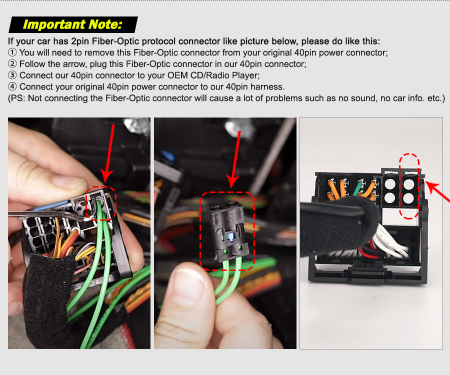 Important Note:

If your car has 2pin Fiber-Optic protocol connector like picture below, please do like this:
① You will need to remove this Fiber-Optic connector from your original 40pin power connector;
② Follow the arrow, plug this Fiber-Optic connector in our 40pin connector;
③ Connect our 40pin connector to your OEM CD/Radio Player;
④ Connect your original 40pin power connector to our 40pin harness.
(PS: Not connecting the Fiber-Optic connector will cause a lot of problems such as no sound, no car info. etc.)