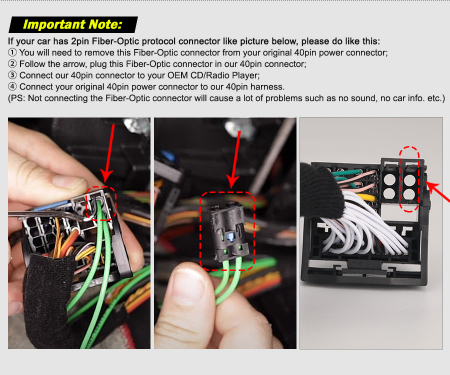 Important Note:

If your car has 2pin Fiber-Optic protocol connector like picture below, please do like this:
① You will need to remove this Fiber-Optic connector from your original 40pin power connector;
② Follow the arrow, plug this Fiber-Optic connector in our 40pin connector;
③ Connect our 40pin connector to your OEM CD/Radio Player;
④ Connect your original 40pin power connector to our 40pin harness.
(PS: Not connecting the Fiber-Optic connector will cause a lot of problems such as no sound, no car info. etc.)