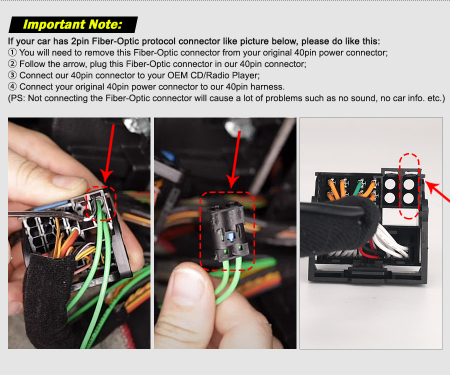 Important Note:

If your car has 2pin Fiber-Optic protocol connector like picture below, please do like this:
① You will need to remove this Fiber-Optic connector from your original 40pin power connector;
② Follow the arrow, plug this Fiber-Optic connector in our 40pin connector;
③ Connect our 40pin connector to your OEM CD/Radio Player;
④ Connect your original 40pin power connector to our 40pin harness.
(PS: Not connecting the Fiber-Optic connector will cause a lot of problems such as no sound, no car info. etc.)