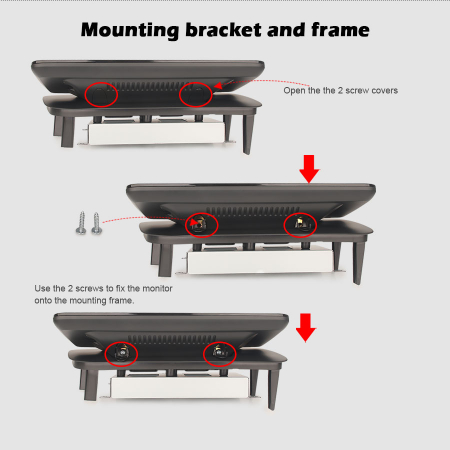 Mounting bracket and frame

Open the the 2 screw covers

Use the 2 screws to fix the monitor onto the mounting frame.