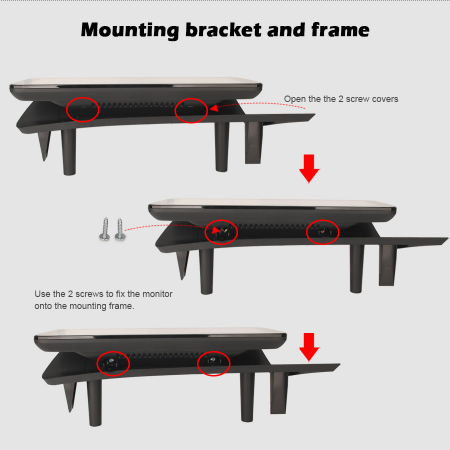 Mounting bracket and frame

Open the the 2 screw covers

Use the 2 screws to fix the monitor onto the mounting frame.