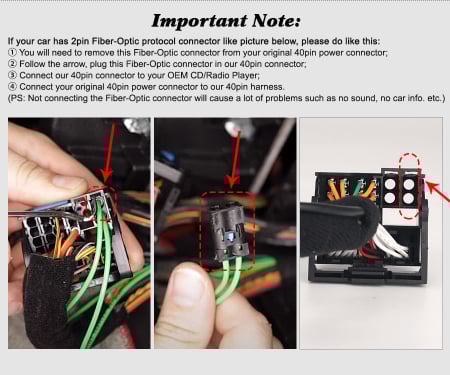 Important Note:

If your car has 2pin Fiber-Optic protocol connector like picture below, please do like this:
① You will need to remove this Fiber-Optic connector from your original 40pin power connector;
② Follow the arrow, plug this Fiber-Optic connector in our 40pin connector;
③ Connect our 40pin connector to your OEM CD/Radio Player;
④ Connect your original 40pin power connector to our 40pin harness.
(PS: Not connecting the Fiber-Optic connector will cause a lot of problems such as no sound, no car info. etc.)