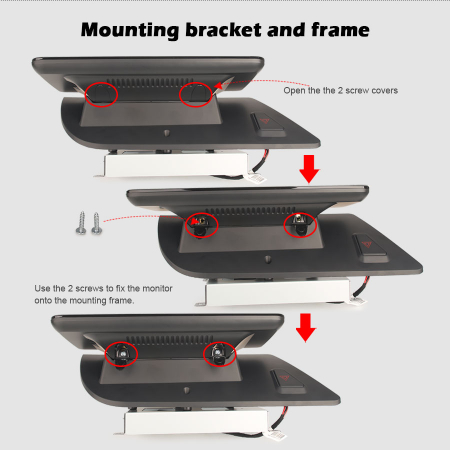 Mounting bracket and frame

Open the the 2 screw covers

Use the 2 screws to fix the monitor onto the mounting frame.