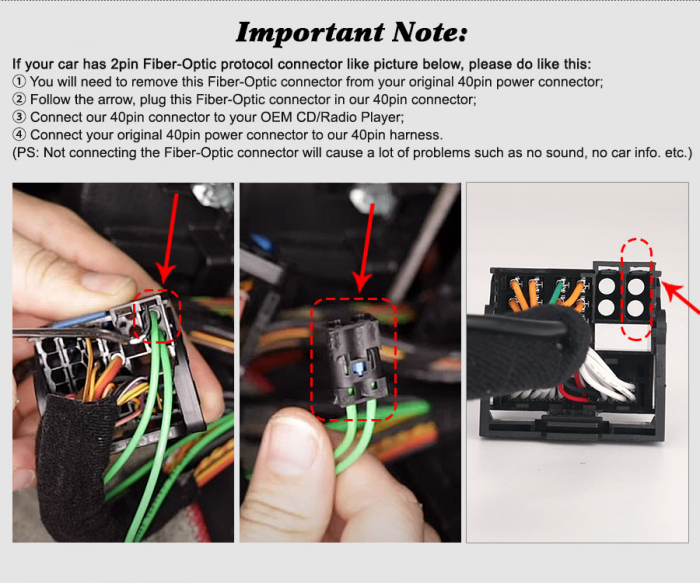 Important Note:

If your car has 2pin Fiber-Optic protocol connector like picture below, please do like this:
① You will need to remove this Fiber-Optic connector from your original 40pin power connector;
② Follow the arrow, plug this Fiber-Optic connector in our 40pin connector;
③ Connect our 40pin connector to your OEM CD/Radio Player;
④ Connect your original 40pin power connector to our 40pin harness.
(PS: Not connecting the Fiber-Optic connector will cause a lot of problems such as no sound, no car info. etc.)