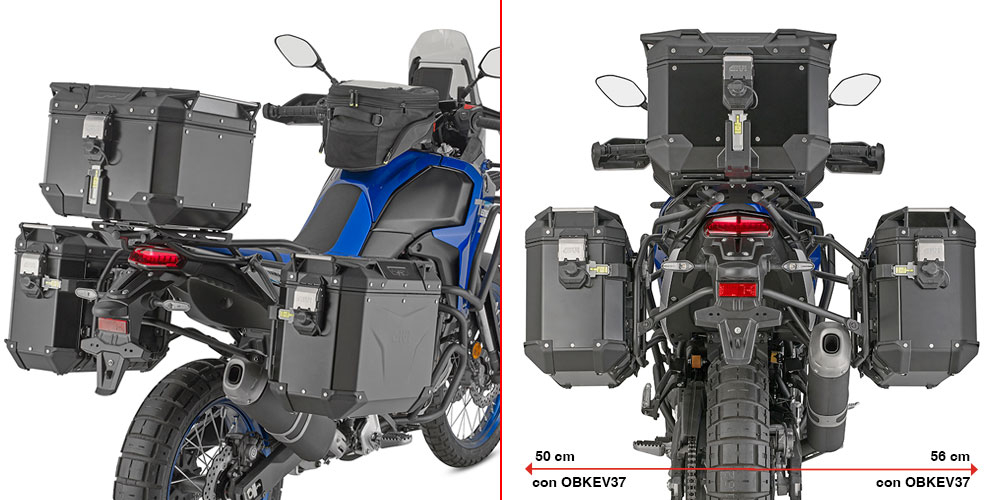 50 cm
con OBKEV37
56 cm
con OBKEV37