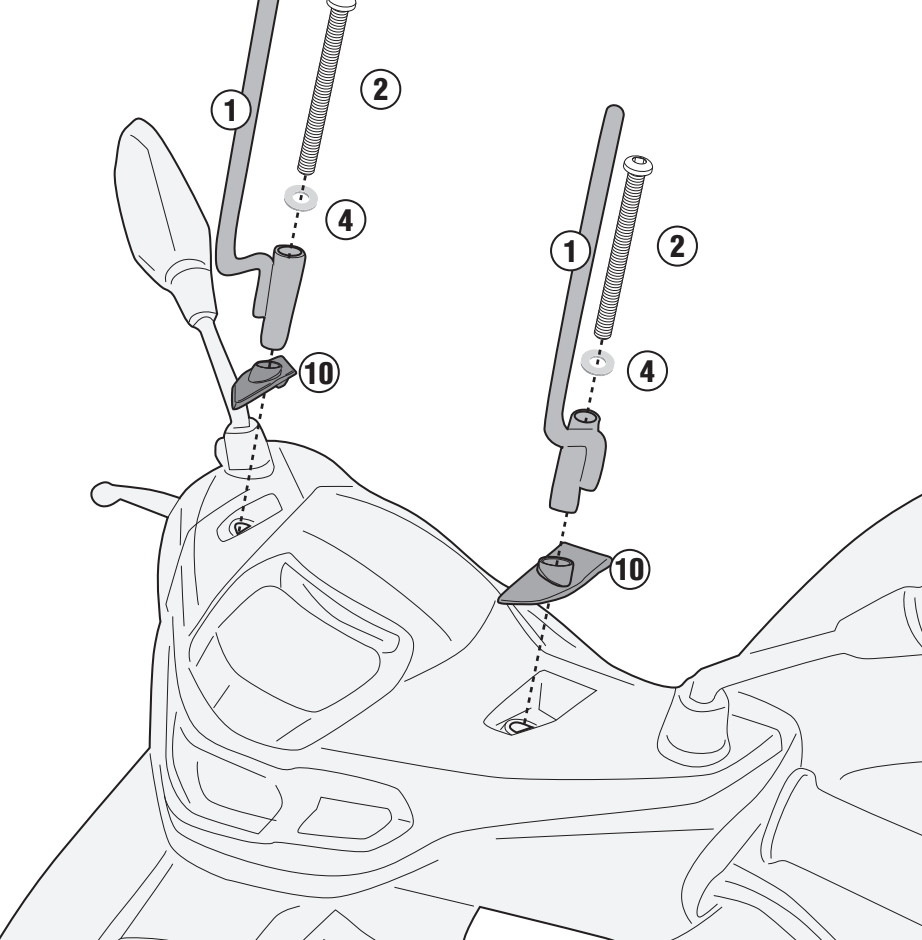 1
2
4
10
1
2
4
10