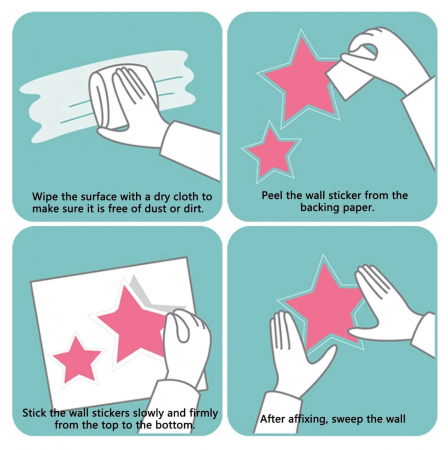 Wipe the surface with a dry cloth to make sure it is free of dust or dirt.

Peel the wall sticker from the backing paper.

Stick the wall stickers slowly and firmly from the top to the bottom.

After affixing, sweep the wall