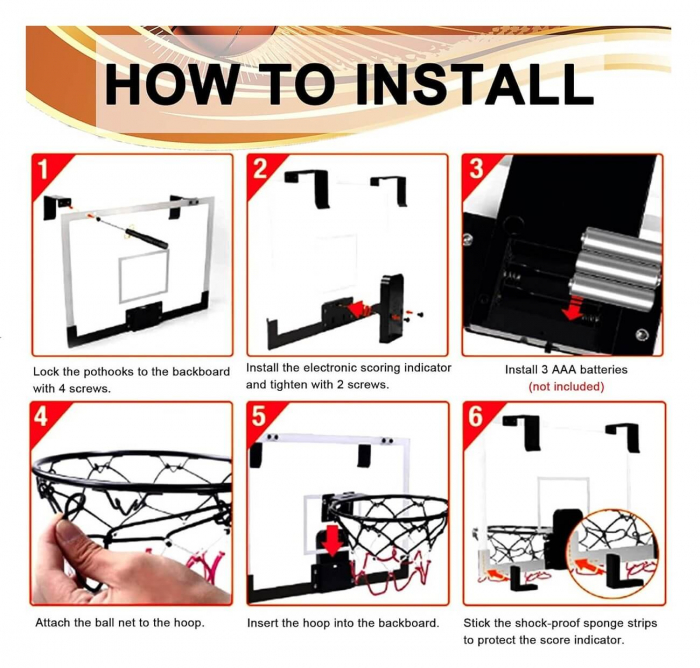 HOW TO INSTALL

1

Lock the pothooks to the backboard with 4 screws.

2

Install the electronic scoring indicator and tighten with 2 screws.

3

Install 3 AAA batteries (not included)

4

Attach the ball net to the hoop.

5

Insert the hoop into the backboard.

6

Stick the shock-proof sponge strips to protect the score indicator.