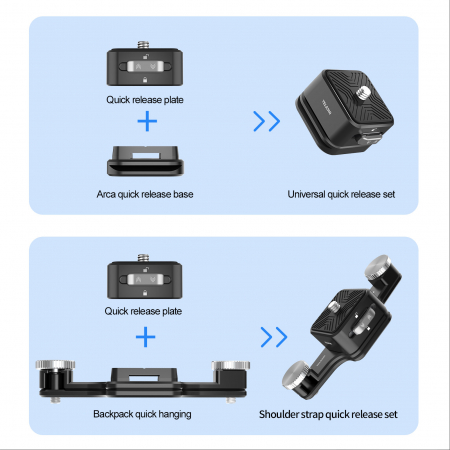 Quick release plate

+

Arca quick release base

>>

TELESIN

Universal quick release set

Quick release plate

+

Backpack quick hanging

>>

Shoulder strap quick release set