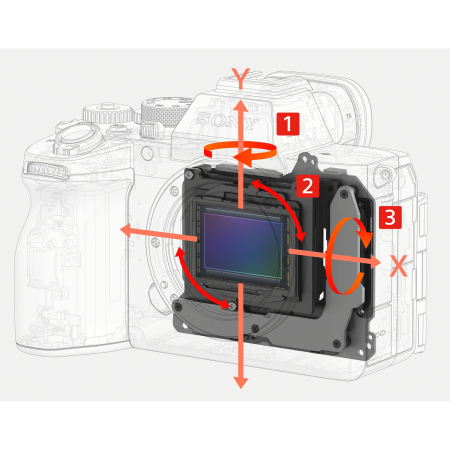 Y
SONY
1
2
3
X