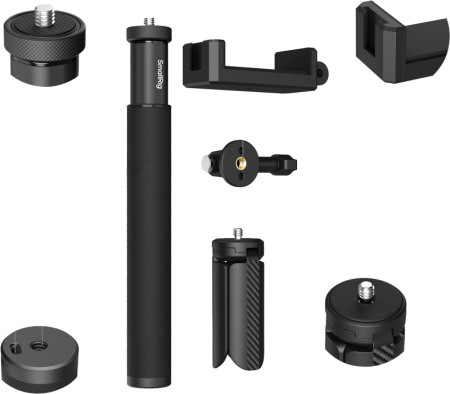 SmallRig