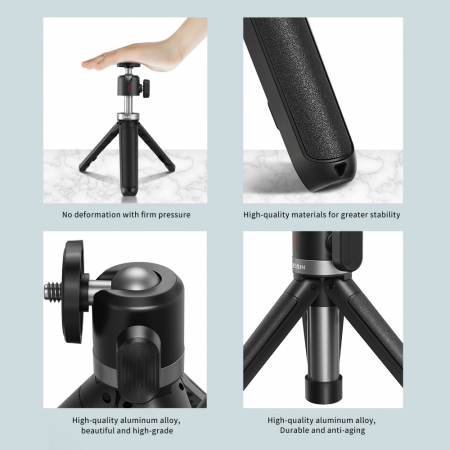 No deformation with firm pressure

High-quality materials for greater stability

High-quality aluminum alloy, beautiful and high-grade

High-quality aluminum alloy, Durable and anti-aging