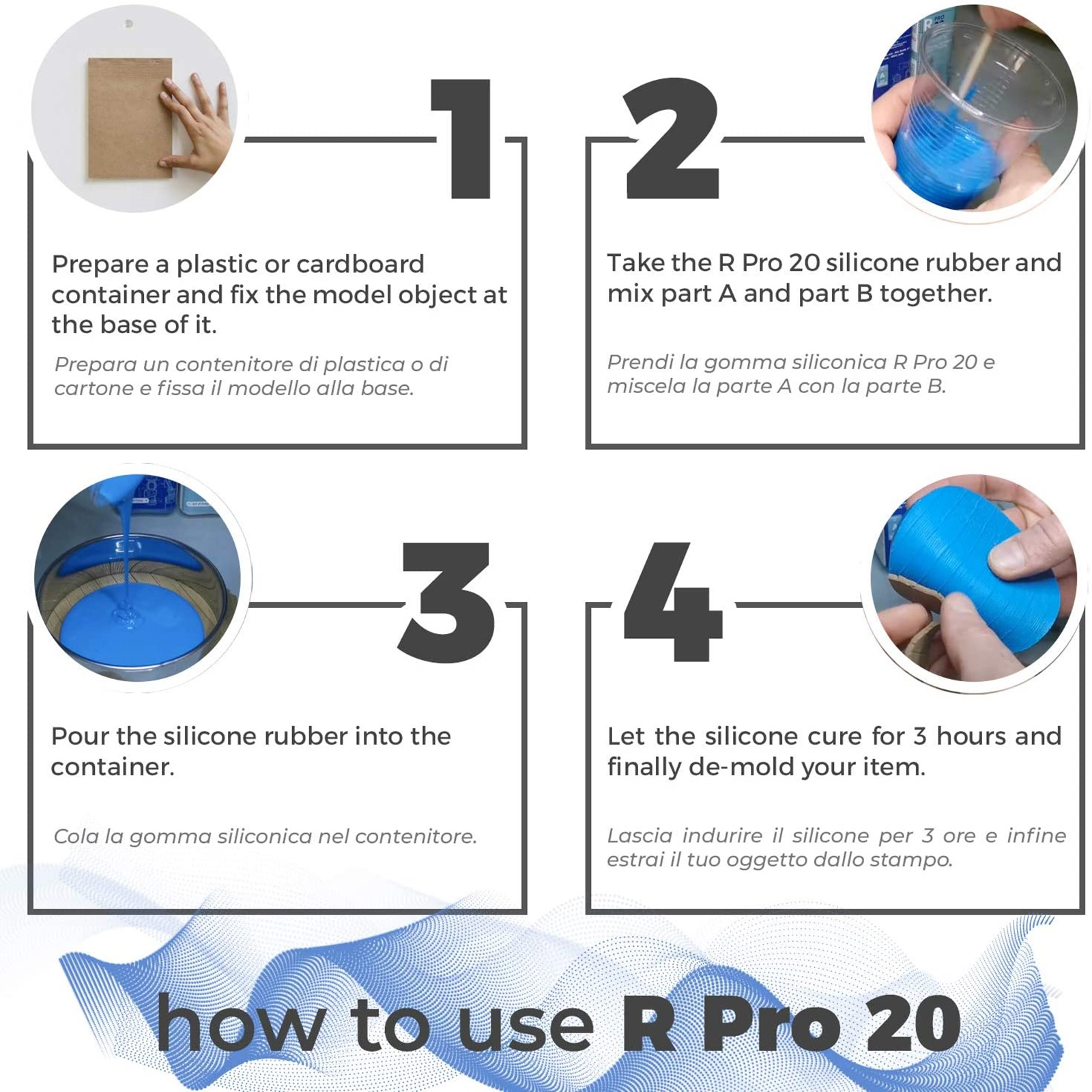 1

Prepare a plastic or cardboard container and fix the model object at the base of it.

Prepara un contenitore di plastica o di cartone e fissa il modello alla base.

2

Take the R Pro 20 silicone rubber and mix part A and part B together.

Prendi la gomma siliconica R Pro 20 e miscela la parte A con la parte B.

3

Pour the silicone rubber into the container.

Cola la gomma siliconica nel contenitore.

4

Let the silicone cure for 3 hours and finally de-mold your item.

Lascia indurire il silicone per 3 ore e infine estrai il tuo oggetto dallo stampo.

how to use R Pro 20