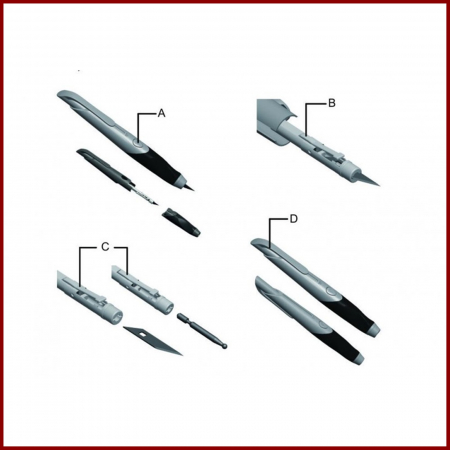 A

B

C

D