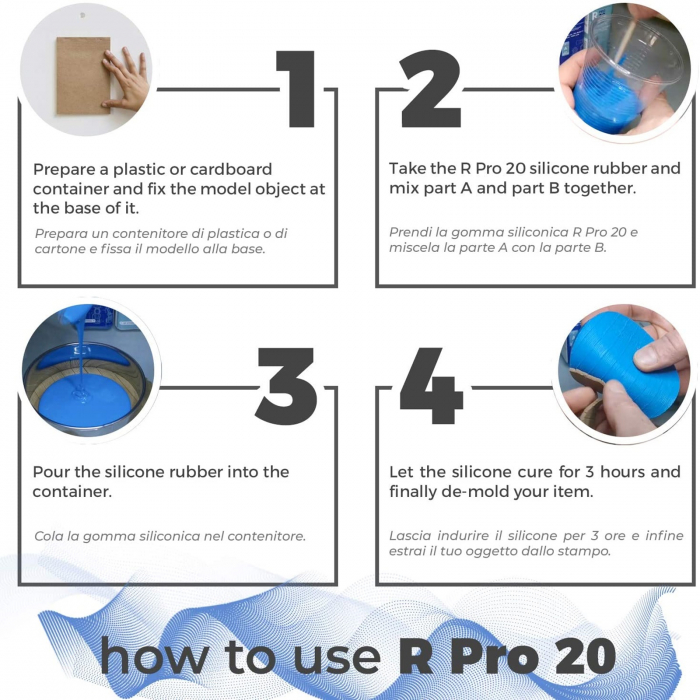 1

Prepare a plastic or cardboard container and fix the model object at the base of it.

Prepara un contenitore di plastica o di cartone e fissa il modello alla base.

2

Take the R Pro 20 silicone rubber and mix part A and part B together.

Prendi la gomma siliconica R Pro 20 e miscela la parte A con la parte B.

3

Pour the silicone rubber into the container.

Cola la gomma siliconica nel contenitore.

4

Let the silicone cure for 3 hours and finally de-mold your item.

Lascia indurire il silicone per 3 ore e infine estrai il tuo oggetto dallo stampo.

how to use R Pro 20