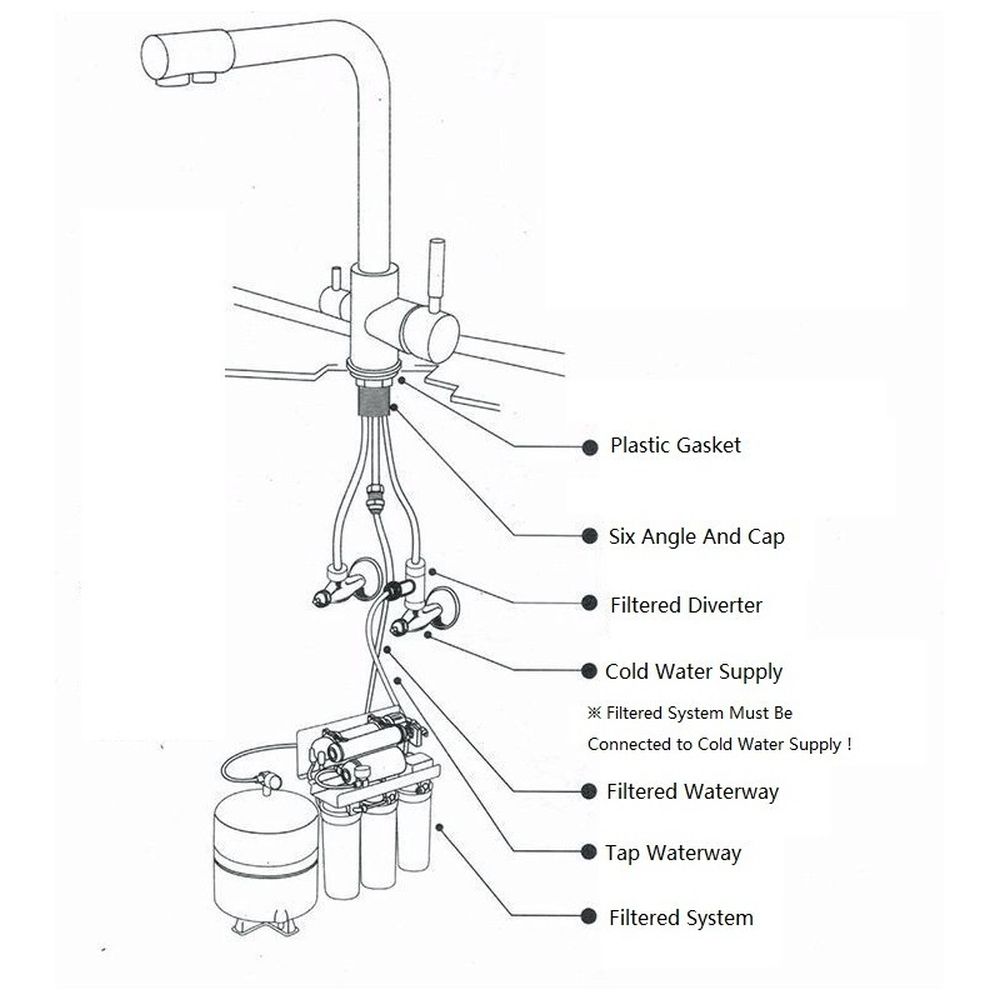 Plastic Gasket

Six Angle And Cap

Filtered Diverter

Cold Water Supply

※ Filtered System Must Be Connected to Cold Water Supply !

Filtered Waterway

Tap Waterway

Filtered System