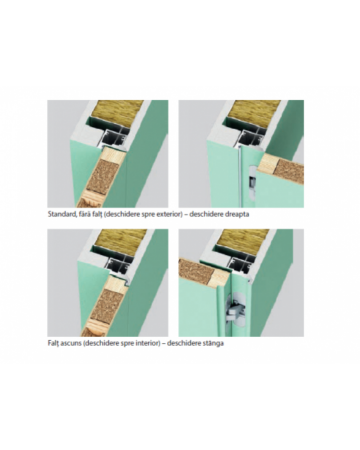 Standard, fără falț (deschidere spre exterior) – deschidere dreapta

Falț ascuns (deschidere spre interior) – deschidere stânga