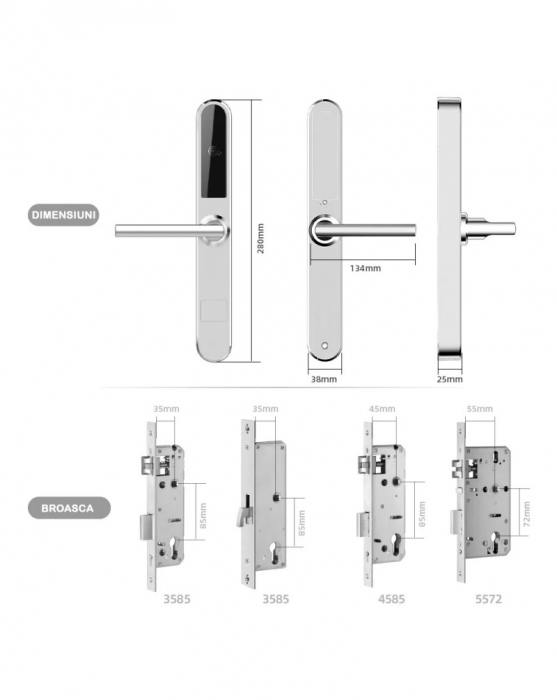 DIMENSIUNI

280mm

134mm

38mm

25mm

BROASCA

35mm

85mm

3585

35mm

85mm

3585

45mm

85mm

4585

55mm

72mm

5572