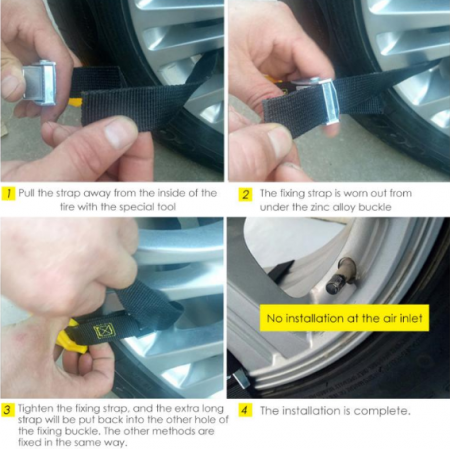 1 Pull the strap away from the inside of the tire with the special tool

2 The fixing strap is worn out from under the zinc alloy buckle

No installation at the air inlet

3 Tighten the fixing strap, and the extra long strap will be put back into the other hole of the fixing buckle. The other methods are fixed in the same way.

4 The installation is complete.