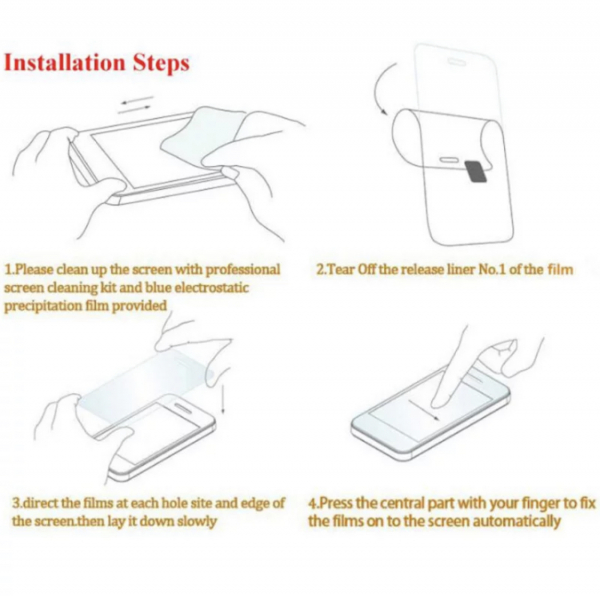 Installation Steps

1.Please clean up the screen with professional screen cleaning kit and blue electrostatic precipitation film provided

2.Tear Off the release liner No.1 of the film

3.direct the films at each hole site and edge of the screen.then lay it down slowly

4.Press the central part with your finger to fix the films on to the screen automatically