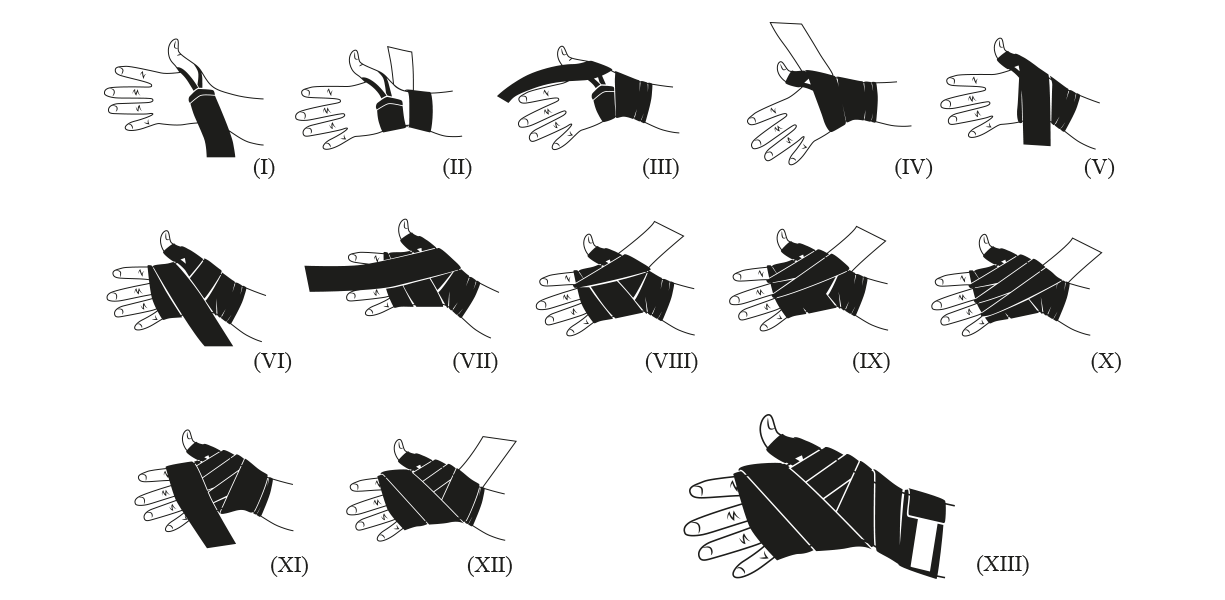 (I) (II) (III) (IV) (V)

(VI) (VII) (VIII) (IX) (X)

(XI) (XII) (XIII)