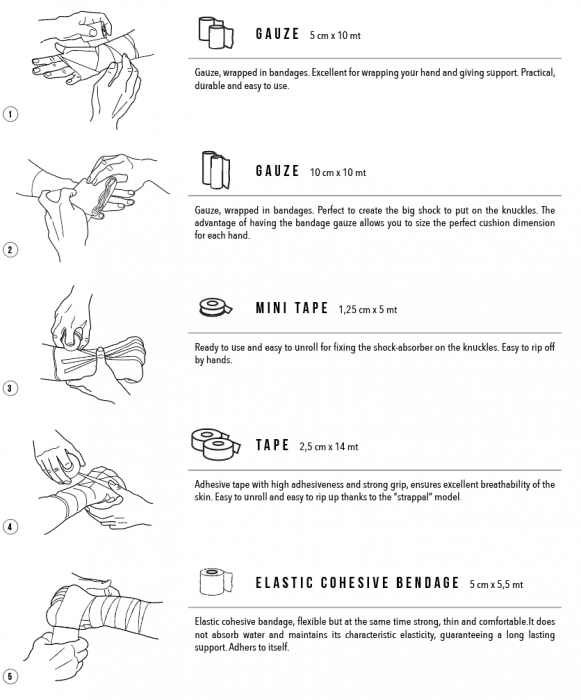 1

GAUZE 5 cm x 10 mt

Gauze, wrapped in bandages. Excellent for wrapping your hand and giving support. Practical, durable and easy to use.

2

GAUZE 10 cm x 10 mt

Gauze, wrapped in bandages. Perfect to create the big shock to put on the knuckles. The advantage of having the bandage gauze allows you to size the perfect cushion dimension for each hand.

3

MINI TAPE 1,25 cm x 5 mt

Ready to use and easy to unroll for fixing the shock-absorber on the knuckles. Easy to rip off by hands.

4

TAPE 2,5 cm x 14 mt

Adhesive tape with high adhesiveness and strong grip, ensures excellent breathability of the skin. Easy to unroll and easy to rip up thanks to the "strappal" model.

5

ELASTIC COHESIVE BENDAGE 5 cm x 5,5 mt

Elastic cohesive bandage, flexible but at the same time strong, thin and comfortable.It does not absorb water and maintains its characteristic elasticity, guaranteeing a long lasting support. Adhers to itself.