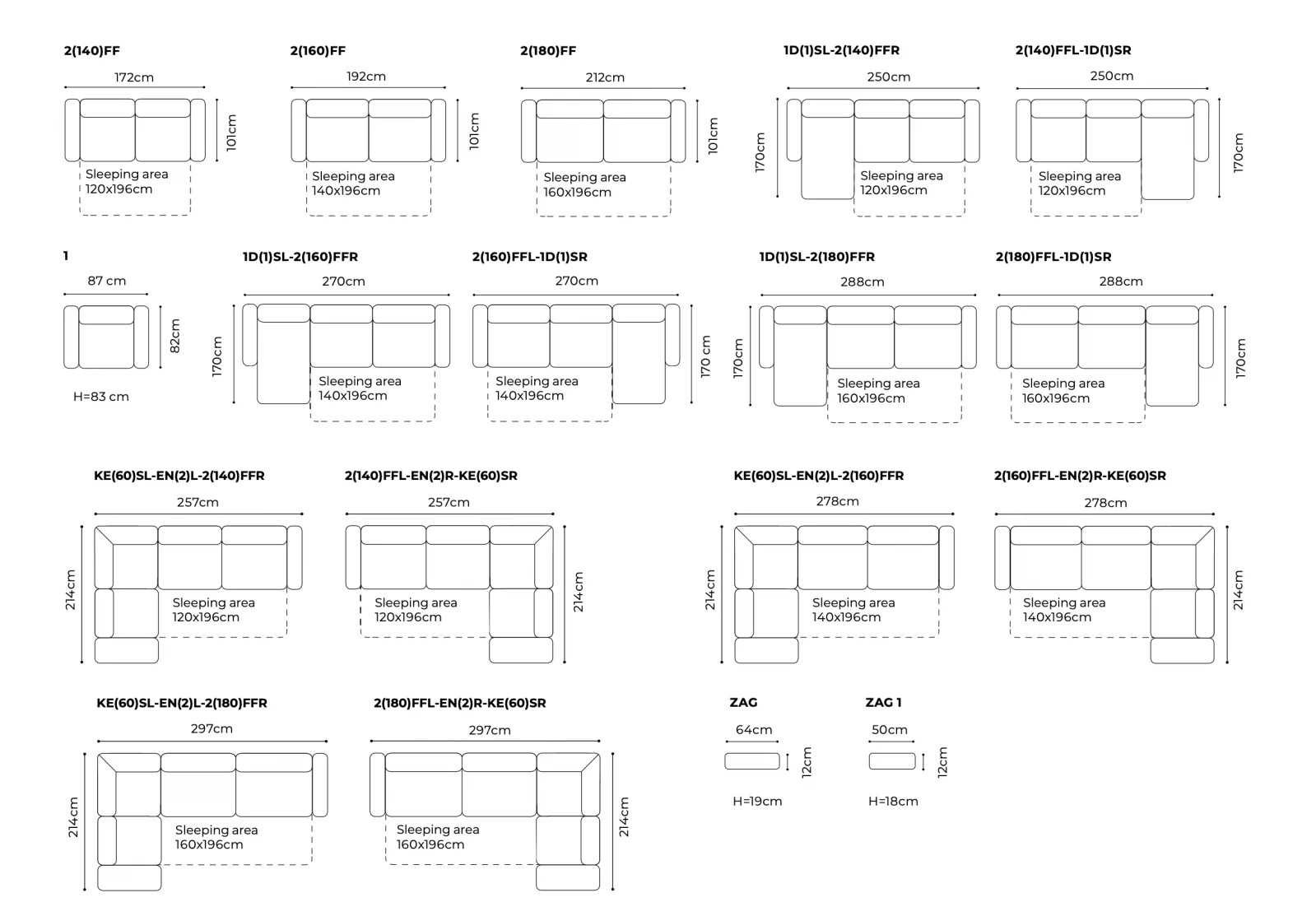 2(140)FF
172cm
101cm
Sleeping area 120x196cm

2(160)FF
192cm
101cm
Sleeping area 140x196cm

2(180)FF
212cm
101cm
Sleeping area 160x196cm

1D(1)SL-2(140)FFR
250cm
170cm
Sleeping area 120x196cm

2(140)FFL-1D(1)SR
250cm
170cm
Sleeping area 120x196cm

1
87 cm
82cm
H=83 cm

1D(1)SL-2(160)FFR
270cm
170cm
Sleeping area 140x196cm

2(160)FFL-1D(1)SR
270cm
170 cm
Sleeping area 140x196cm

1D(1)SL-2(180)FFR
288cm
170cm
Sleeping area 160x196cm

2(180)FFL-1D(1)SR
288cm
170cm
Sleeping area 160x196cm

KE(60)SL-EN(2)L-2(140)FFR
257cm
214cm
Sleeping area 120x196cm

2(140)FFL-EN(2)R-KE(60)SR
257cm
214cm
Sleeping area 120x196cm

KE(60)SL-EN(2)L-2(160)FFR
278cm
214cm
Sleeping area 140x196cm

2(160)FFL-EN(2)R-KE(60)SR
278cm
214cm
Sleeping area 140x196cm

KE(60)SL-EN(2)L-2(180)FFR
297cm
214cm
Sleeping area 160x196cm

2(180)FFL-EN(2)R-KE(60)SR
297cm
214cm
Sleeping area 160x196cm

ZAG
64cm
12cm
H=19cm

ZAG 1
50cm
12cm
H=18cm