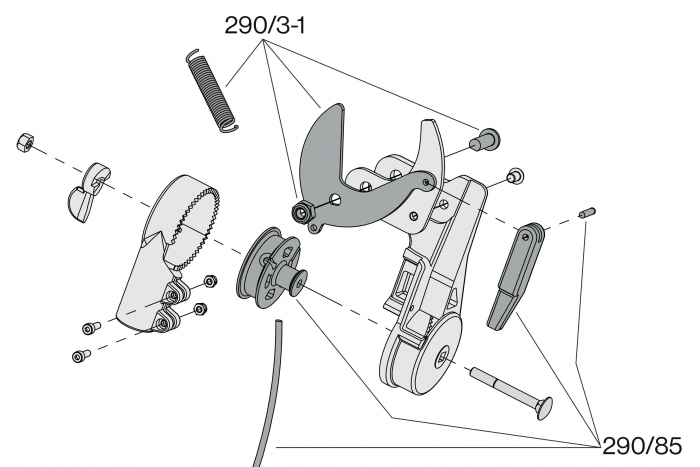 290/3-1

290/85