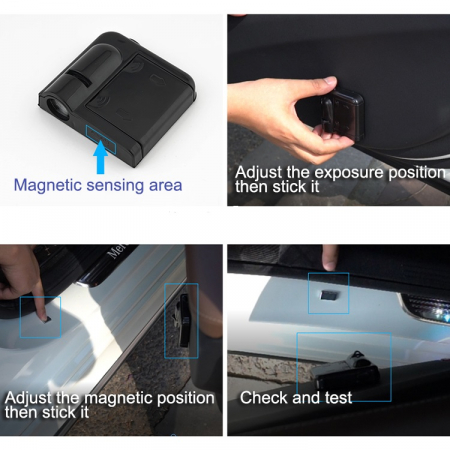 Magnetic sensing area

Adjust the exposure position then stick it

Mer

Adjust the magnetic position then stick it

Check and test