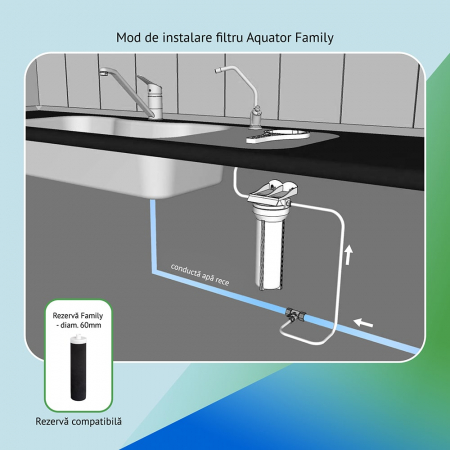 Mod de instalare filtru Aquator Family

conductă apă rece

Rezervă Family - diam. 60mm

Rezervă compatibilă