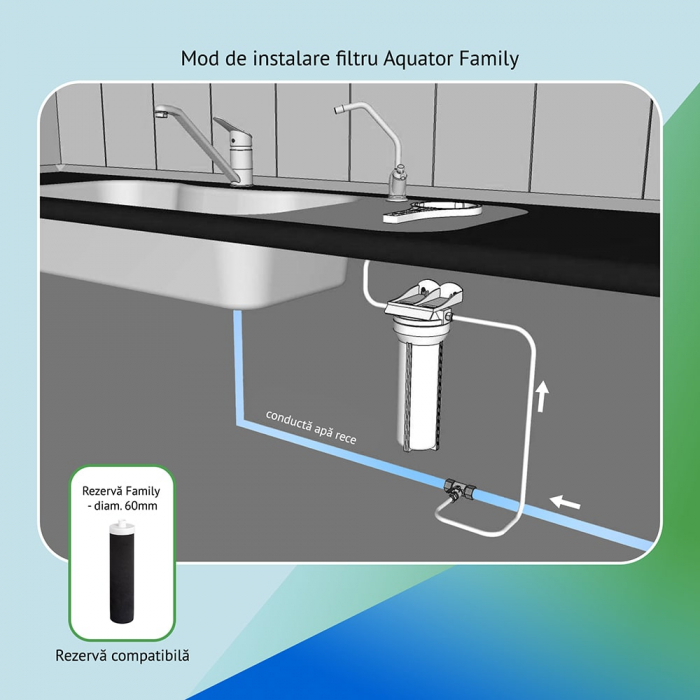 Mod de instalare filtru Aquator Family

conductă apă rece

Rezervă Family - diam. 60mm

Rezervă compatibilă