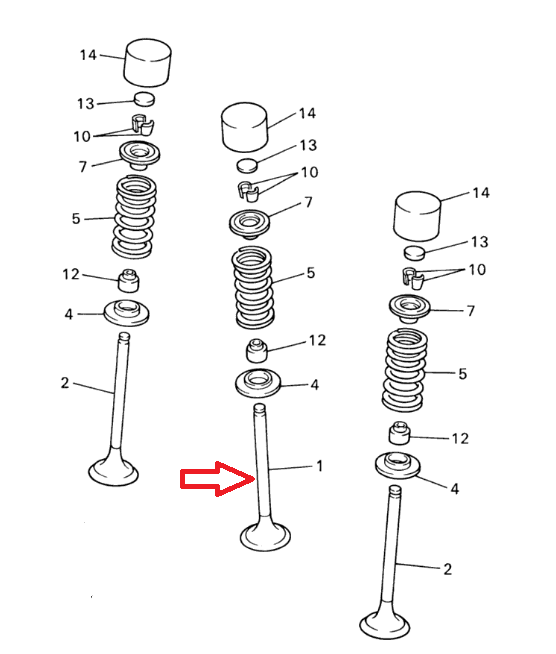 14
13
10
7
5
12
4
2

14
13
10
7
5
12
4
1

14
13
10
7
5
12
4
2