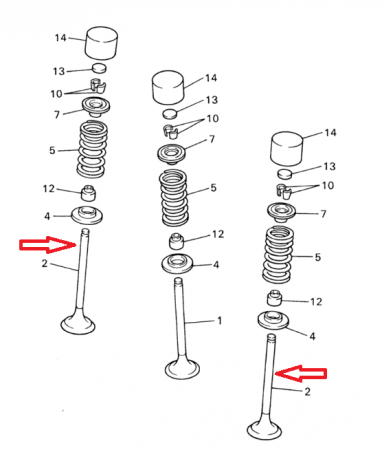 14
13
10
7
5
12
4
2

14
13
10
7
5
12
4
1

14
13
10
7
5
12
4
2