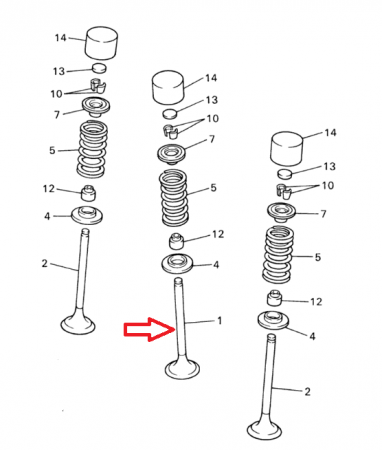 14
13
10
7
5
12
4
2
14
13
10
7
5
12
4
1
14
13
10
7
5
12
4
2