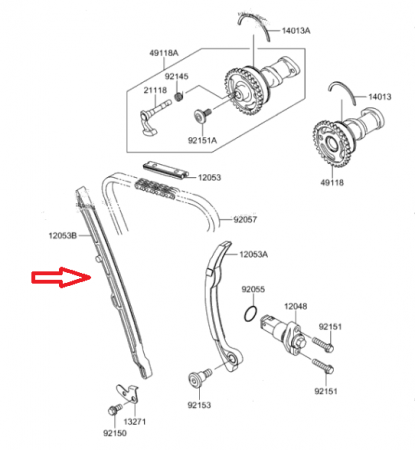 14013A
49118A
92145
21118
92151A
14013
49118
12053
92057
12053B
12053A
92055
12048
92151
92151
92153
13271
92150