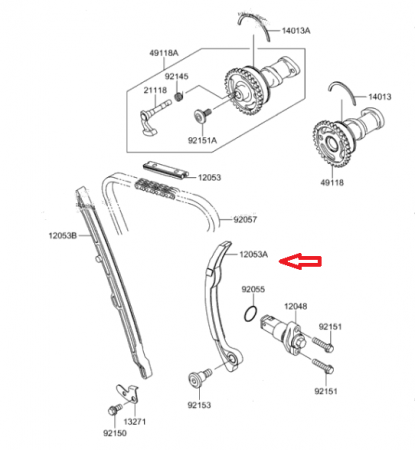 14013A
49118A
92145
21118
92151A
14013
49118
12053
92057
12053B
12053A
92055
12048
92151
92151
92153
13271
92150