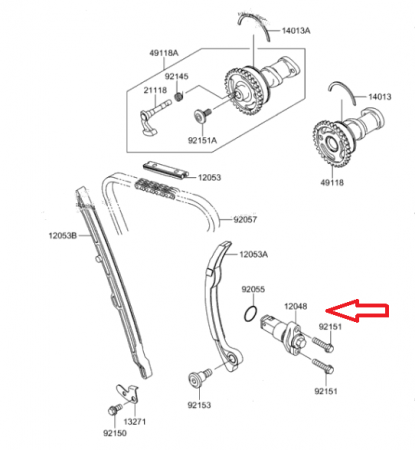 14013A

49118A

92145

21118

92151A

14013

49118

12053

92057

12053B

12053A

92055

12048

92151

92151

92153

13271

92150