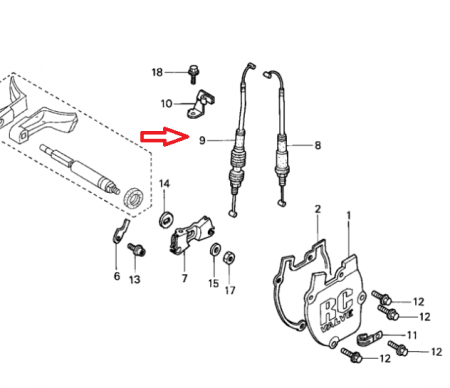 18
10
9
8
14
2
1
6
13
7
15
17
RC
VALVE
12
12
11
12
12