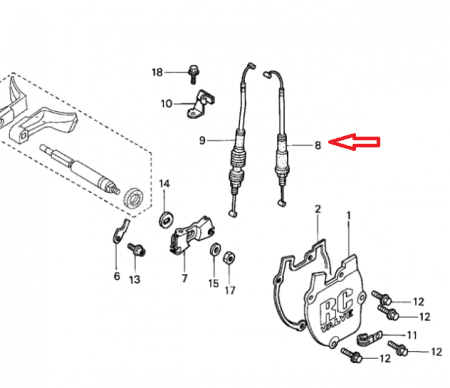 18
10
9
8
14
2
1
6
13
7
15
17
RC
VALVE
12
12
11
12
12