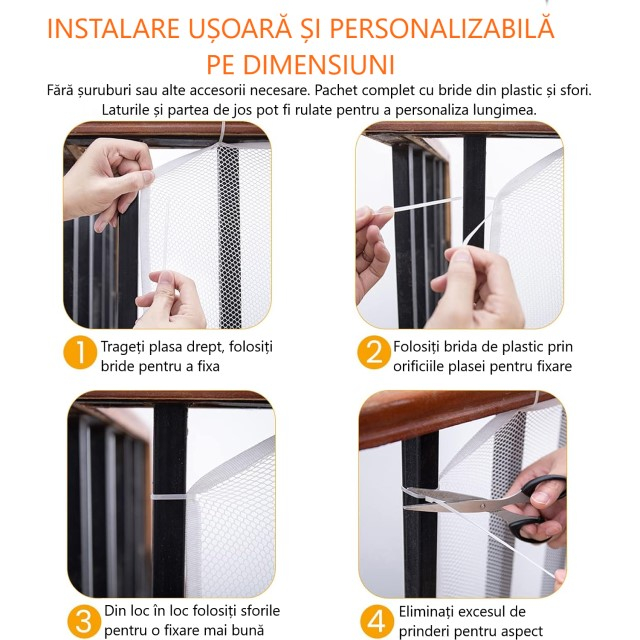 INSTALARE UȘOARĂ ȘI PERSONALIZABILĂ PE DIMENSIUNI

Fără șuruburi sau alte accesorii necesare. Pachet complet cu bride din plastic și sfori. Laturile și partea de jos pot fi rulate pentru a personaliza lungimea.

1 Trageți plasa drept, folosiți bride pentru a fixa

2 Folosiți brida de plastic prin orificiile plasei pentru fixare

3 Din loc în loc folosiți sforile pentru o fixare mai bună

4 Eliminați excesul de prinderi pentru aspect