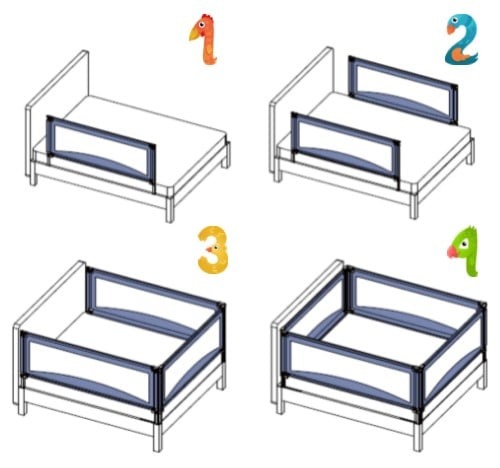 1
2
3
4