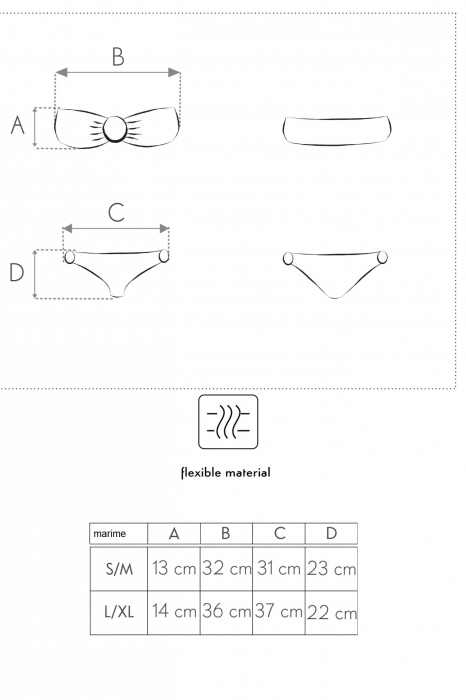 B

A

C

D

flexible material

| marime | A | B | C | D |
|---|---|---|---|---|
| S/M | 13 cm | 32 cm | 31 cm | 23 cm |
| L/XL | 14 cm | 36 cm | 37 cm | 22 cm |