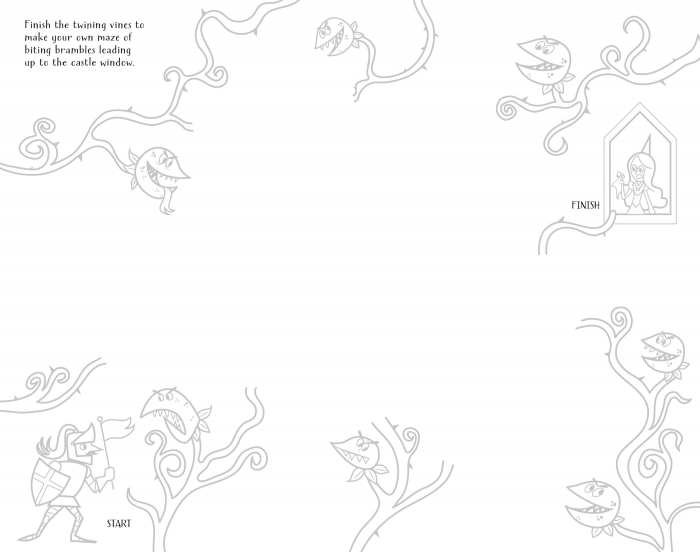 Finish the twining vines to make your own maze of biting brambles leading up to the castle window.

FINISH

START