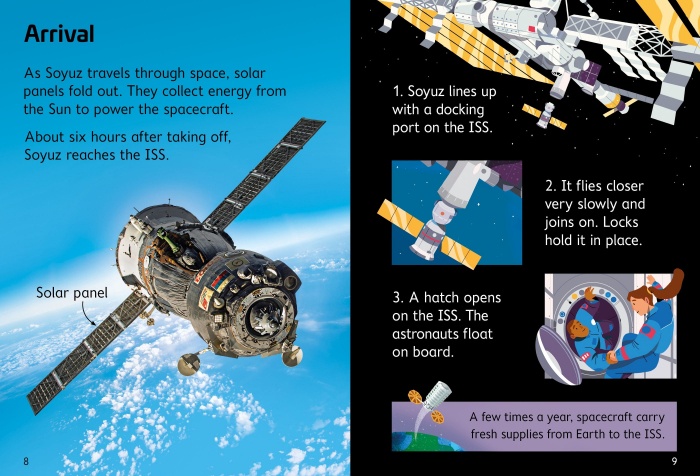 Arrival

As Soyuz travels through space, solar panels fold out. They collect energy from the Sun to power the spacecraft.

About six hours after taking off, Soyuz reaches the ISS.

Solar panel

8

1. Soyuz lines up with a docking port on the ISS.

2. It flies closer very slowly and joins on. Locks hold it in place.

3. A hatch opens on the ISS. The astronauts float on board.

A few times a year, spacecraft carry fresh supplies from Earth to the ISS.

9