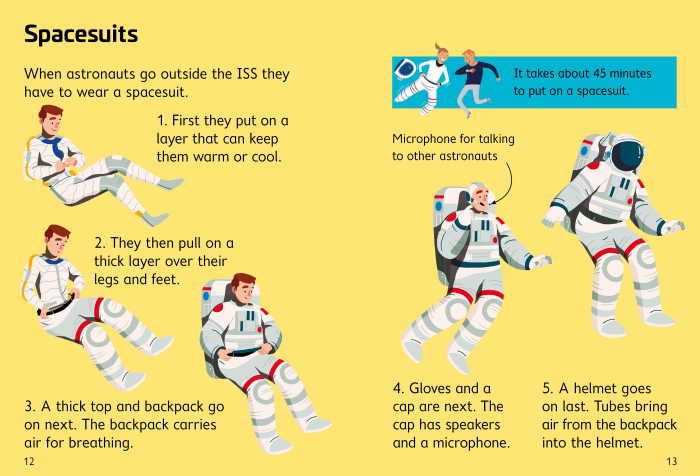 Spacesuits

When astronauts go outside the ISS they have to wear a spacesuit.

1. First they put on a layer that can keep them warm or cool.

2. They then pull on a thick layer over their legs and feet.

3. A thick top and backpack go on next. The backpack carries air for breathing.

12

It takes about 45 minutes to put on a spacesuit.

Microphone for talking to other astronauts

4. Gloves and a cap are next. The cap has speakers and a microphone.

5. A helmet goes on last. Tubes bring air from the backpack into the helmet.

13