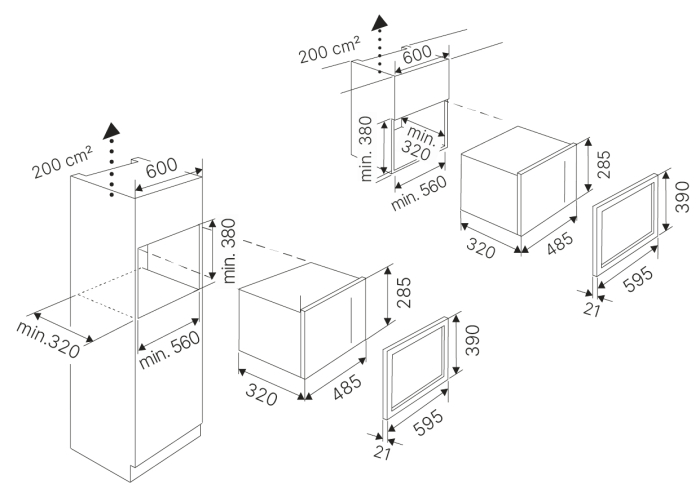 200 cm²
600
min. 380
min. 320
min. 560
285
320
485
390
595
21

200 cm²
600
min. 380
min.320
min. 560
285
320
485
390
595
21