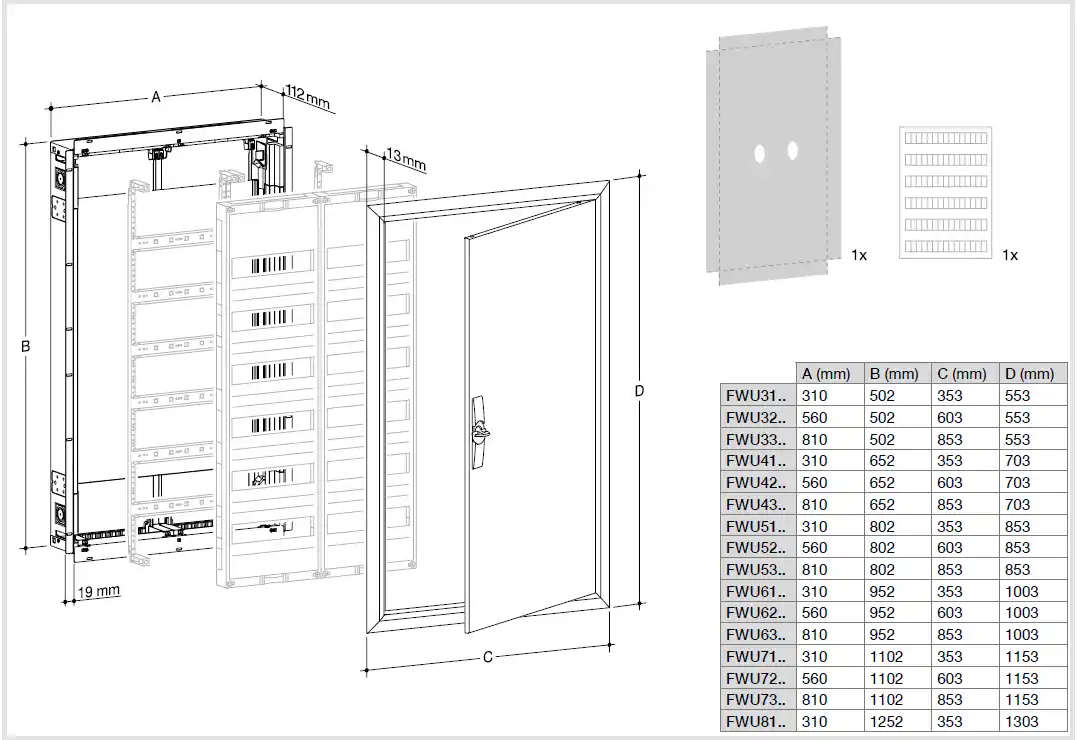 A

112 mm

13 mm

B

D

19 mm

C

1x

1x

| | A (mm) | B (mm) | C (mm) | D (mm) |
|---|---|---|---|---|
| FWU31.. | 310 | 502 | 353 | 553 |
| FWU32.. | 560 | 502 | 603 | 553 |
| FWU33.. | 810 | 502 | 853 | 553 |
| FWU41.. | 310 | 652 | 353 | 703 |
| FWU42.. | 560 | 652 | 603 | 703 |
| FWU43.. | 810 | 652 | 853 | 703 |
| FWU51.. | 310 | 802 | 353 | 853 |
| FWU52.. | 560 | 802 | 603 | 853 |
| FWU53.. | 810 | 802 | 853 | 853 |
| FWU61.. | 310 | 952 | 353 | 1003 |
| FWU62.. | 560 | 952 | 603 | 1003 |
| FWU63.. | 810 | 952 | 853 | 1003 |
| FWU71.. | 310 | 1102 | 353 | 1153 |
| FWU72.. | 560 | 1102 | 603 | 1153 |
| FWU73.. | 810 | 1102 | 853 | 1153 |
| FWU81.. | 310 | 1252 | 353 | 1303 |