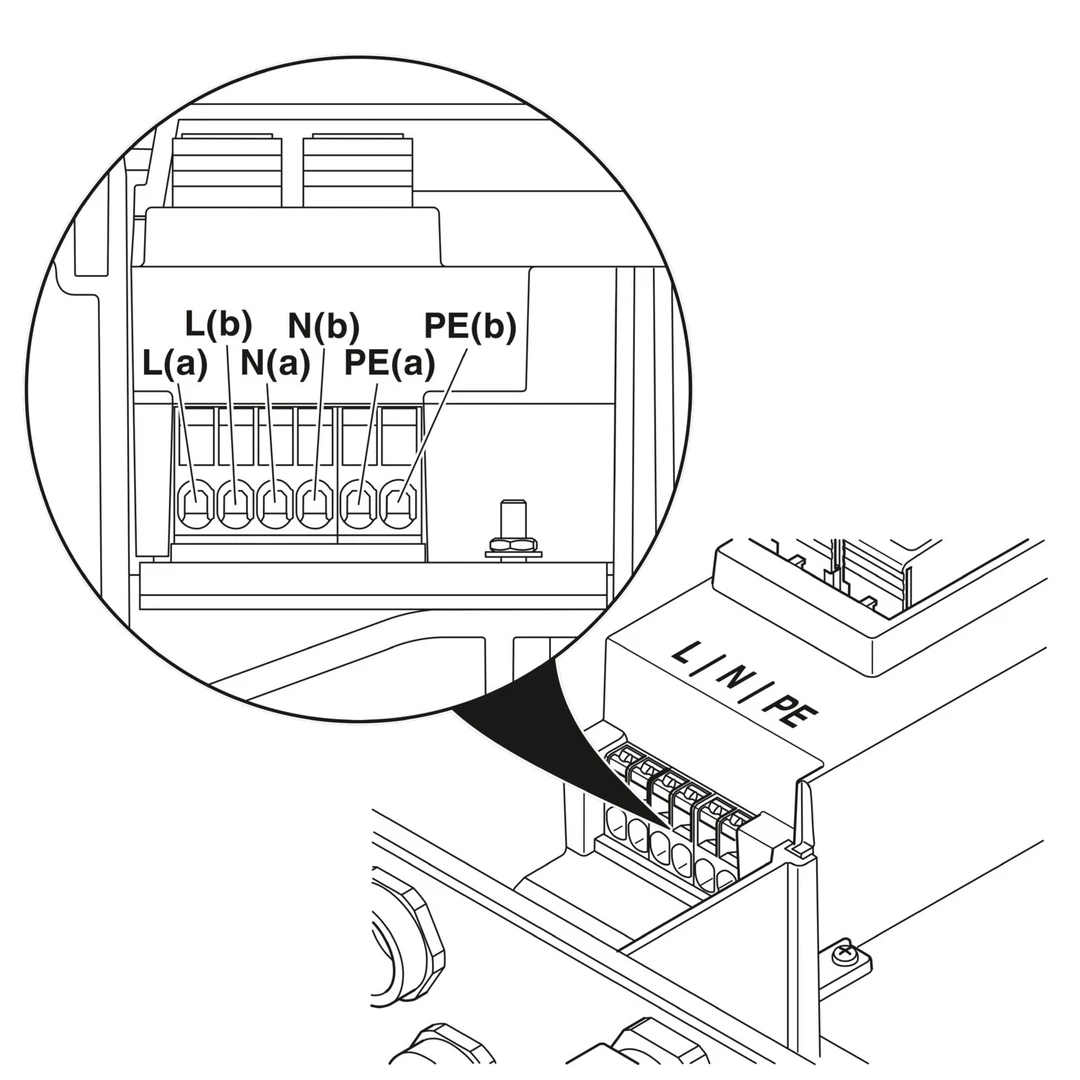 L(b)
N(b)
PE(b)
L(a)
N(a)
PE(a)

L | N | PE